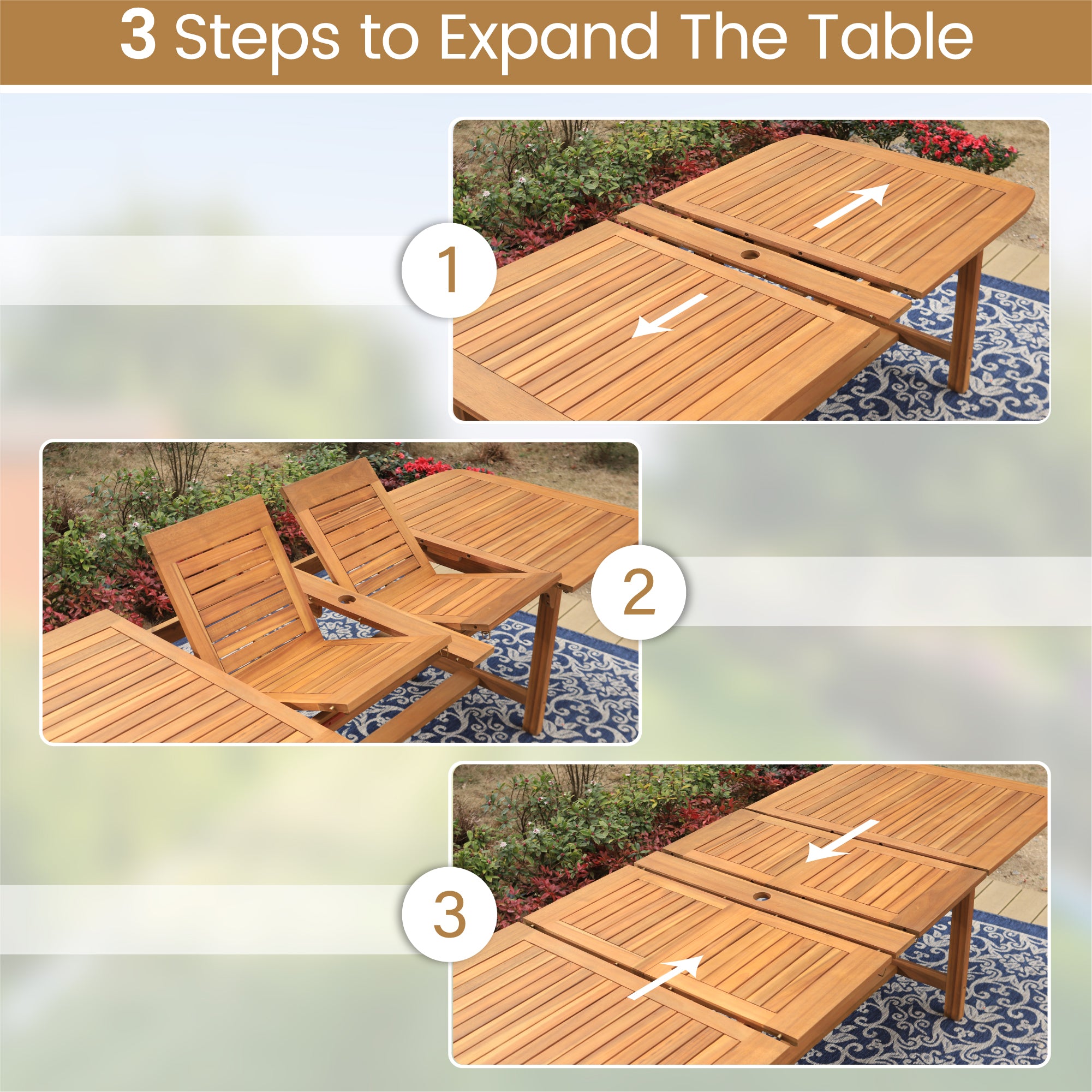 3 Steps to Expand The Table

1

2

3