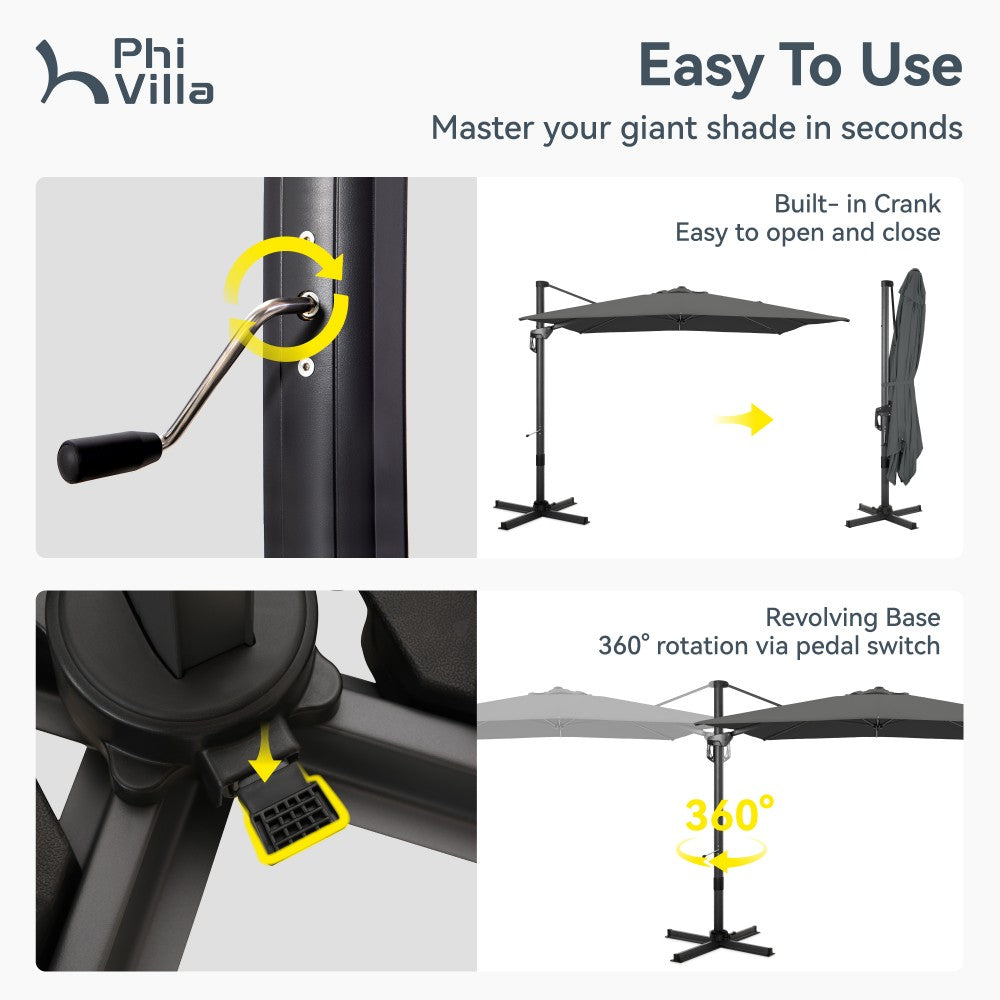 Phi Villa

Easy To Use

Master your giant shade in seconds

Built- in Crank
Easy to open and close

Revolving Base
360° rotation via pedal switch

360°