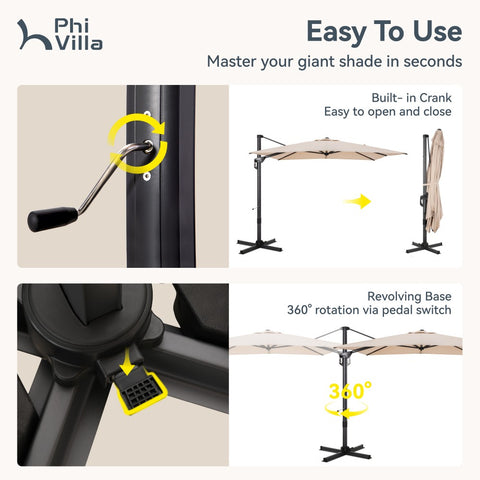 Phi Villa

Easy To Use

Master your giant shade in seconds

Built- in Crank
Easy to open and close

Revolving Base
360° rotation via pedal switch

360°