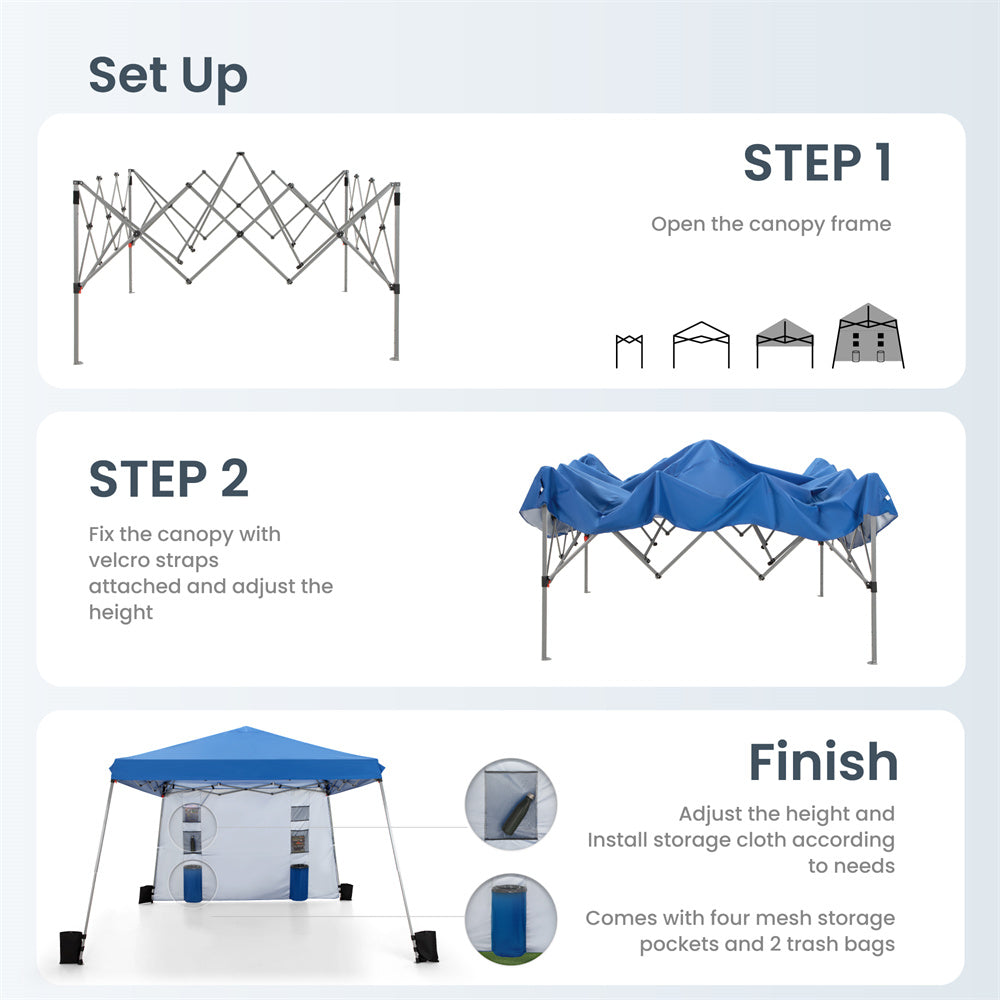 Set Up

STEP 1

Open the canopy frame

STEP 2

Fix the canopy with velcro straps attached and adjust the height

Finish

Adjust the height and Install storage cloth according to needs

Comes with four mesh storage pockets and 2 trash bags