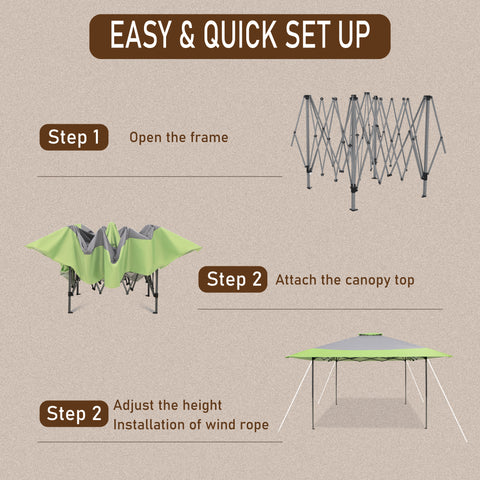 EASY & QUICK SET UP

Step 1 Open the frame

Step 2 Attach the canopy top

Step 2 Adjust the height
Installation of wind rope