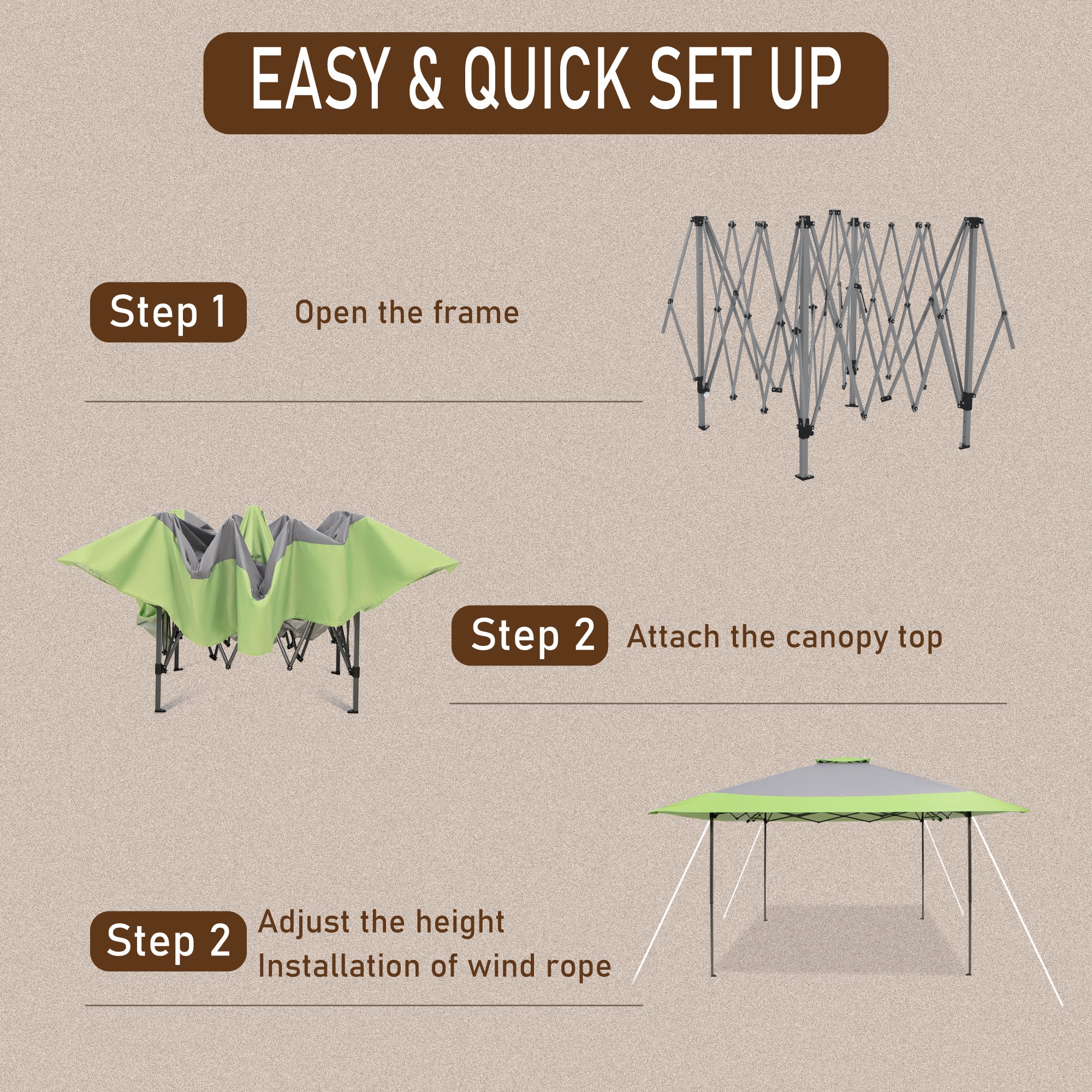 EASY & QUICK SET UP

Step 1 Open the frame

Step 2 Attach the canopy top

Step 2 Adjust the height
Installation of wind rope